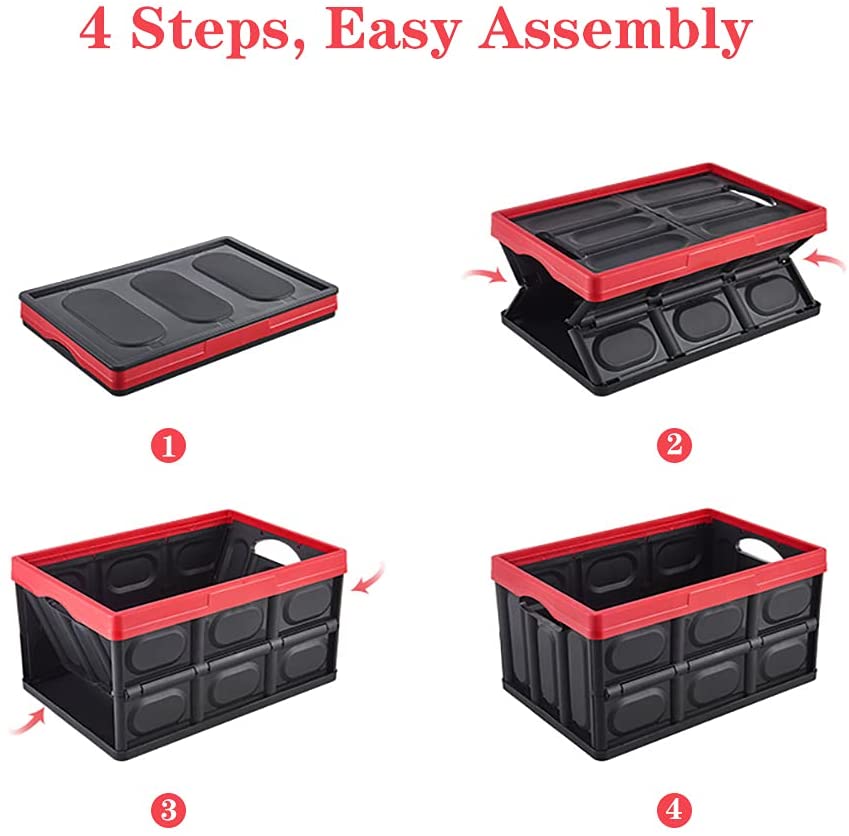 4 Steps, Easy Assembly

1

2

3

4