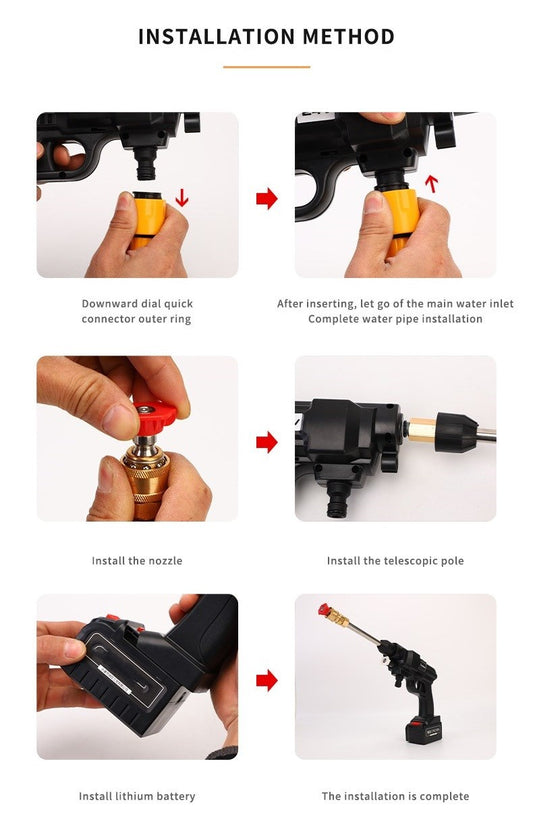 INSTALLATION METHOD

Downward dial quick connector outer ring

After inserting, let go of the main water inlet
Complete water pipe installation

Install the nozzle

Install the telescopic pole

Install lithium battery

The installation is complete