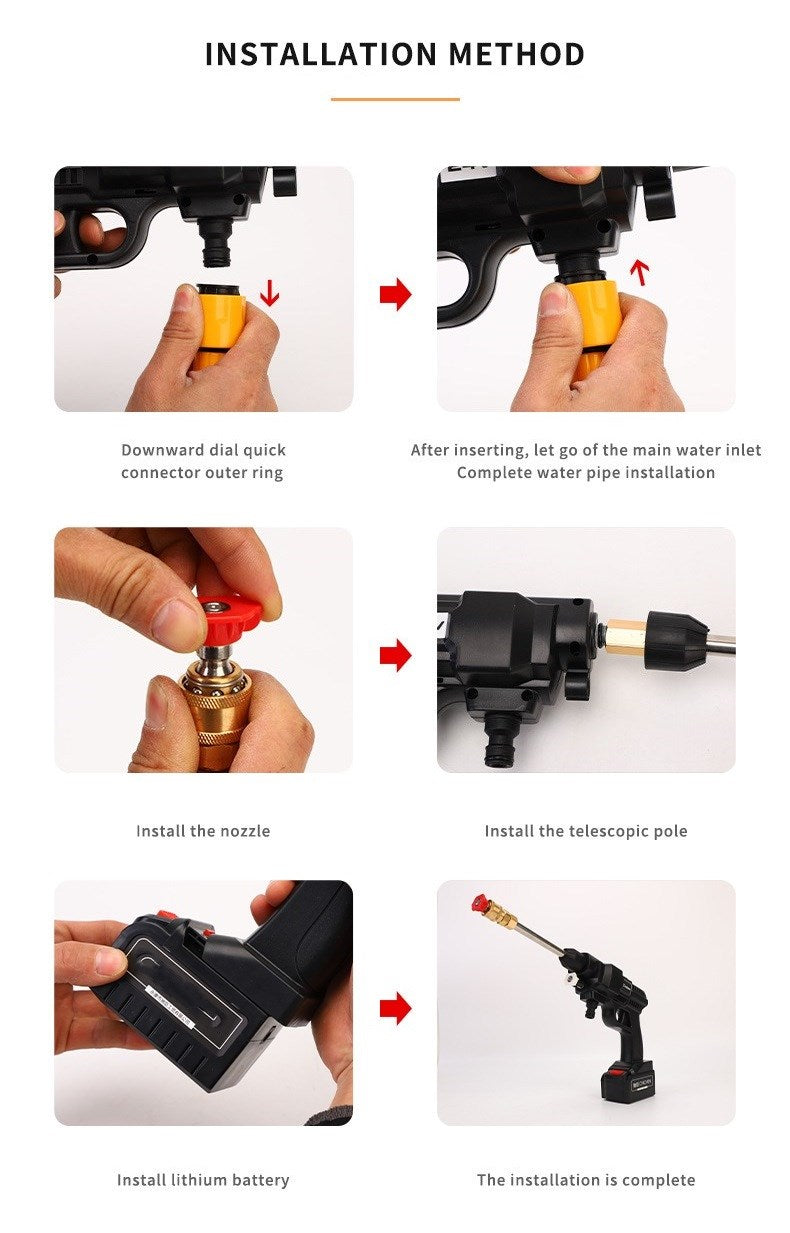 INSTALLATION METHOD

Downward dial quick connector outer ring

After inserting, let go of the main water inlet
Complete water pipe installation

Install the nozzle

Install the telescopic pole

Install lithium battery

The installation is complete