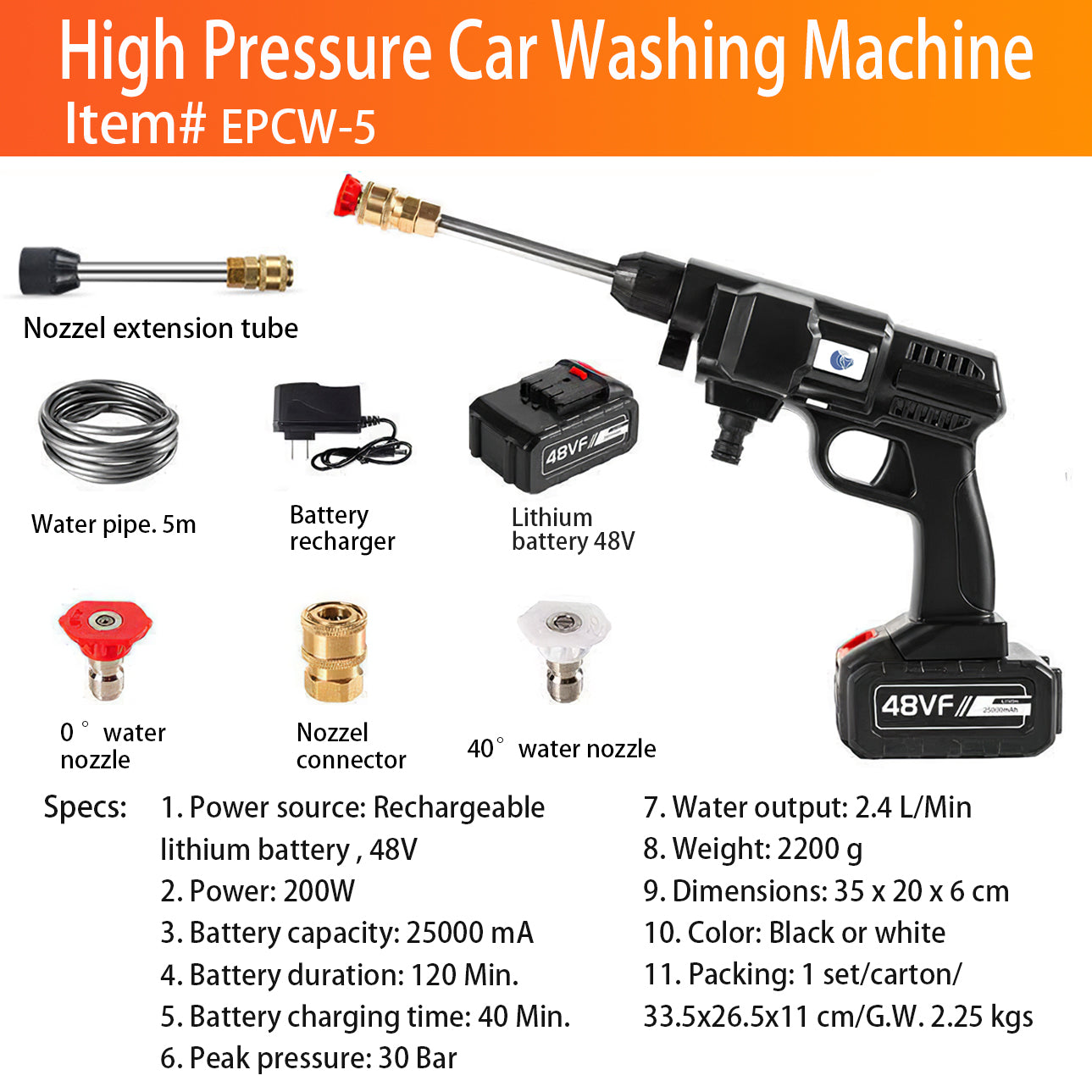 High Pressure Car Washing Machine
Item# EPCW-5

Nozzel extension tube

Water pipe. 5m

Battery recharger

48VF

Lithium battery 48V

0° water nozzle

Nozzel connector

40° water nozzle

48VF
25000mAh

Specs: 1. Power source: Rechargeable lithium battery , 48V
2. Power: 200W
3. Battery capacity: 25000 mA
4. Battery duration: 120 Min.
5. Battery charging time: 40 Min.
6. Peak pressure: 30 Bar

7. Water output: 2.4 L/Min
8. Weight: 2200 g
9. Dimensions: 35 x 20 x 6 cm
10. Color: Black or white
11. Packing: 1 set/carton/ 33.5x26.5x11 cm/G.W. 2.25 kgs